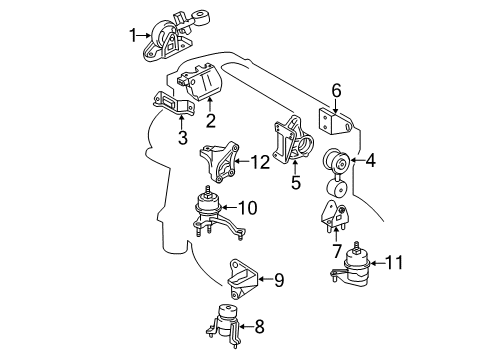 1
6
2
3
12
5
4
10
7
11
9
8