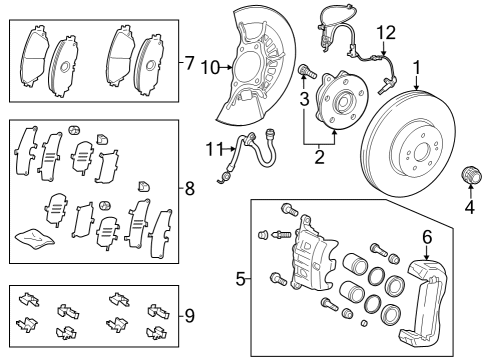 7
10
12
1
3
2
11
8
4
6
5
9