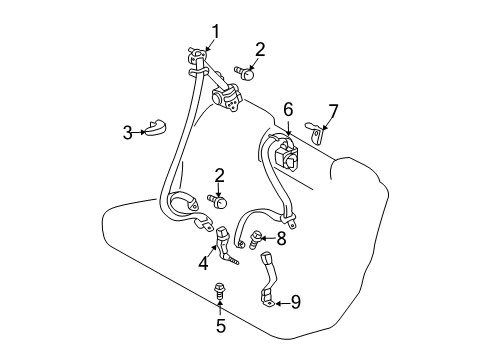 1
2
6
7
3
2
8
4
9
5