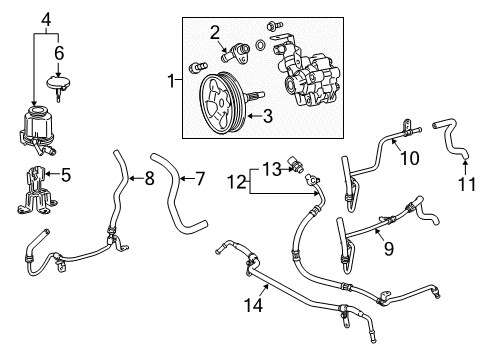 4
6
2
1
3
5
8
7
13
12
10
11
9
14