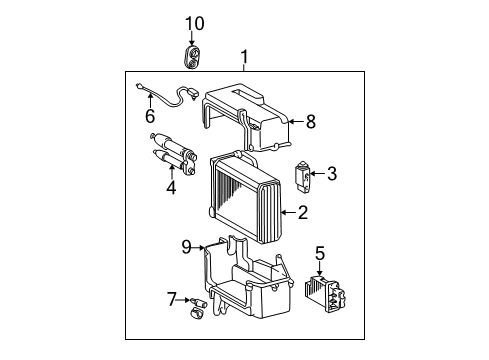 10
1
6
8
4
3
2
9
5
7