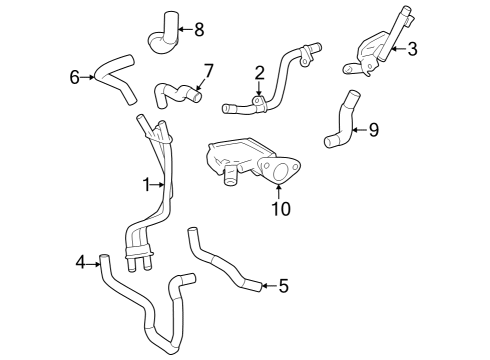 8
3
6
7
2
9
1
10
4
5