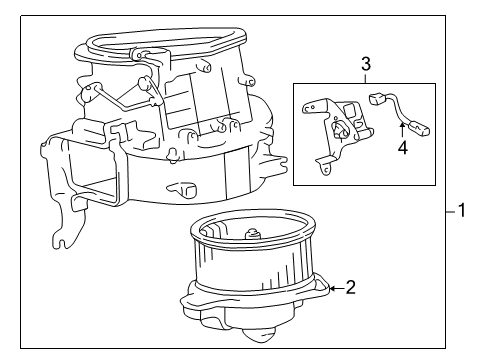 3
4
1
2