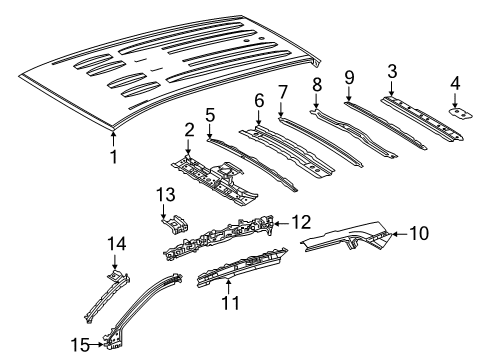 1
2
5
6
7
8
9
3
4
13
12
10
14
11
15