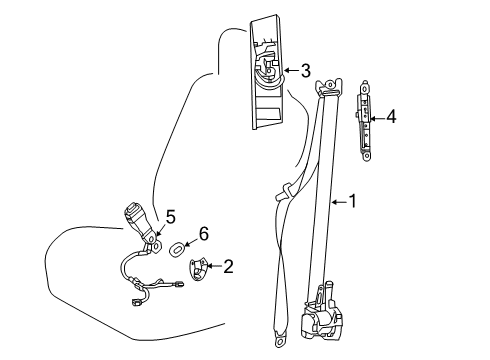 3
4
1
5
6
2