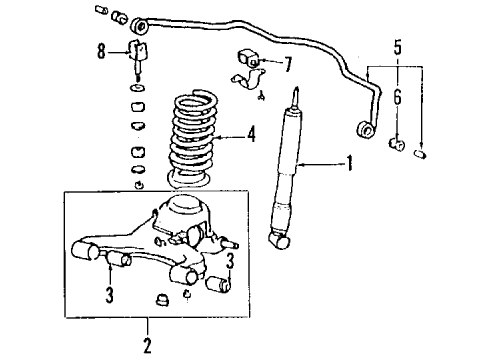 8
7
5
6
4
1
3
3
2