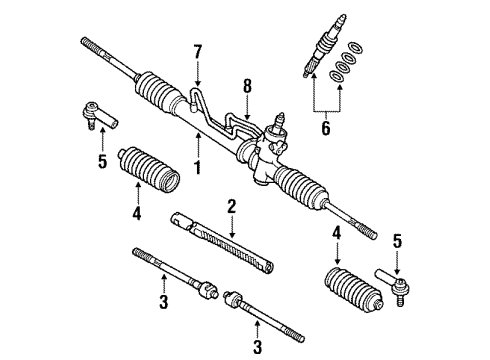 7
8
6
5
1
4
2
4
5
3
3