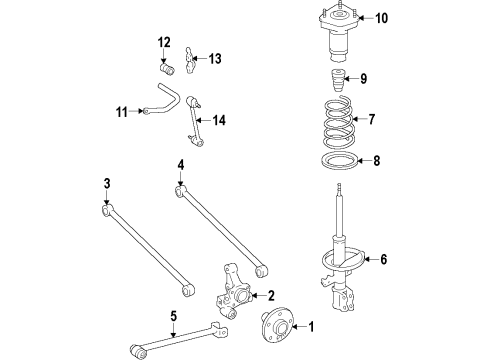 10
12
13
9
11
14
7
8
4
3
6
2
5
1