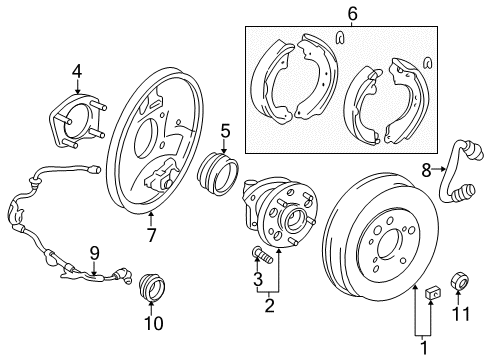 6
4
5
8
7
9
3
2
10
11
1