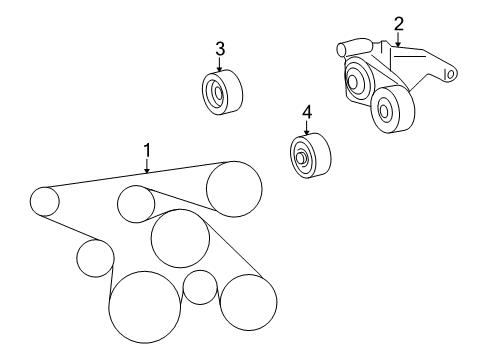 3
2
4
1