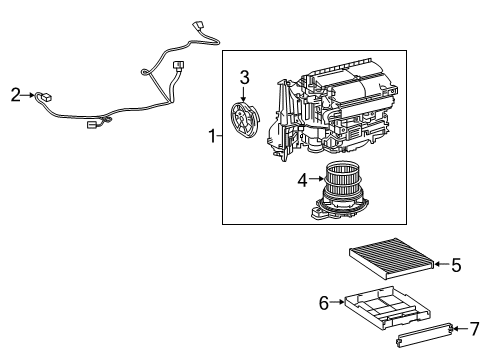 2
3
1
4
5
6
7