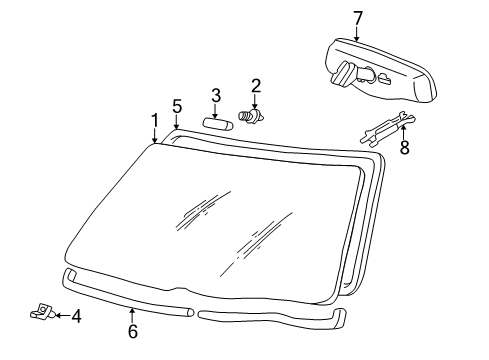 7
3
2
5
1
8
4
6