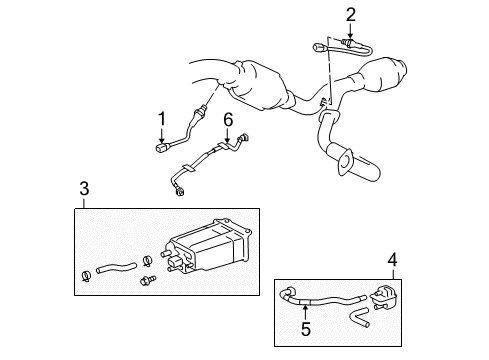 2
1
6
3
4
5