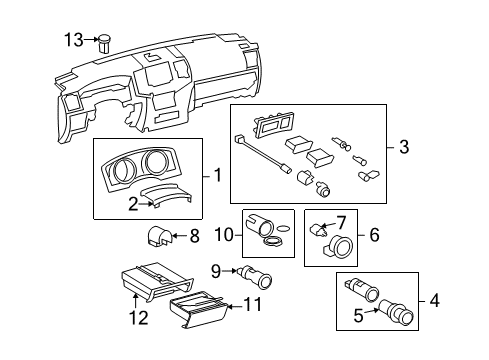 13
3
1
2
8
10
7
6
9
4
5
12
11