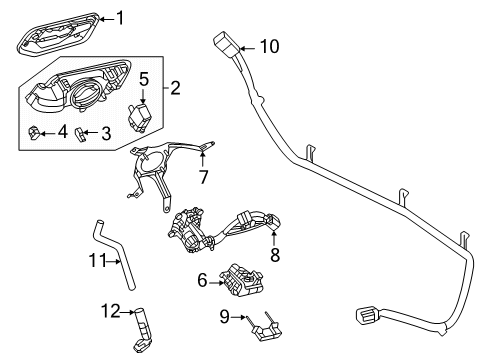 1
10
5
2
4
3
7
8
11
6
12
9