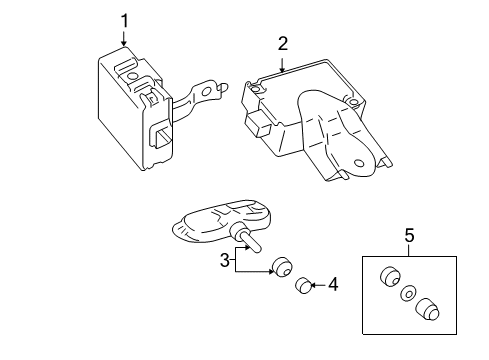 1
2
3
4
5