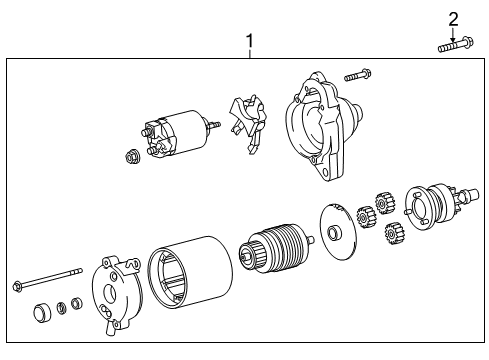 1
2