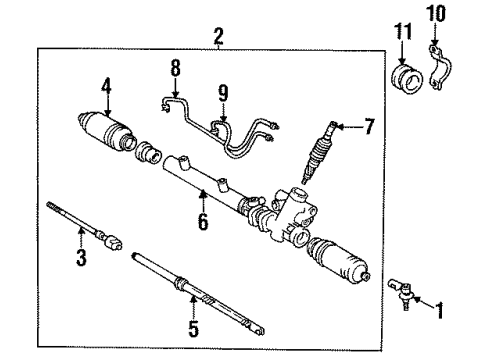 2
11
10
8
4
9
7
6
3
5
1