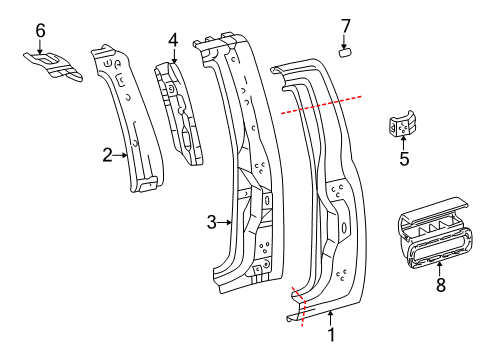 6
4
7
2
5
3
8
1