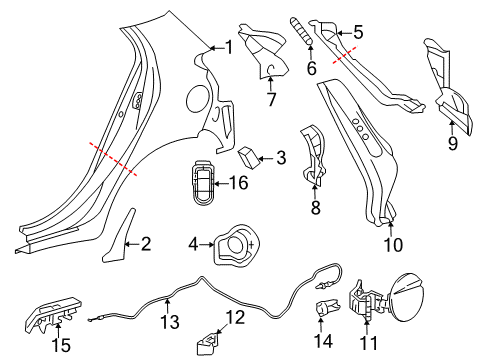 1
5
6
7
9
3
16
8
2
4
10
13
12
15
14
11