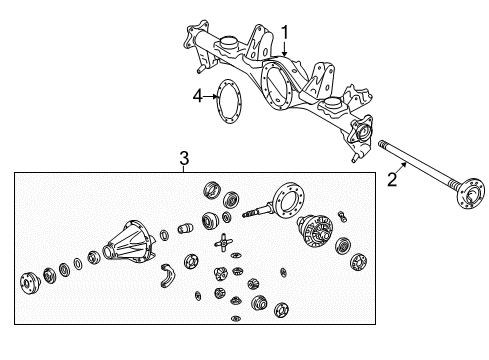 1
4
3
2