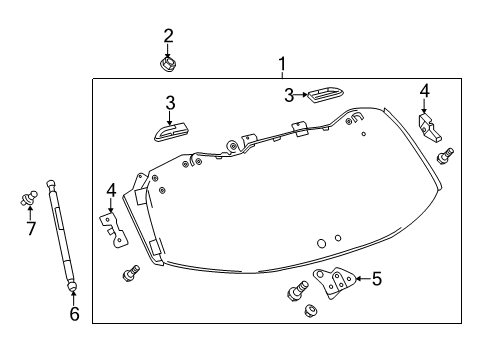 2
1
3
3
4
4
7
5
6