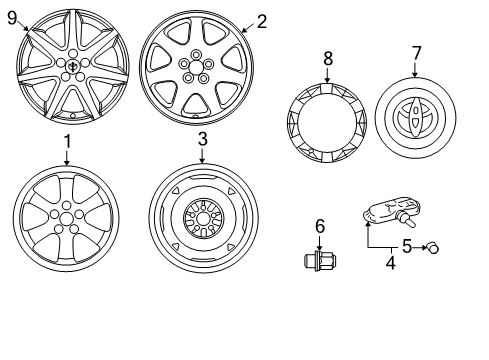 9
2
8
7
1
3
6
5
4