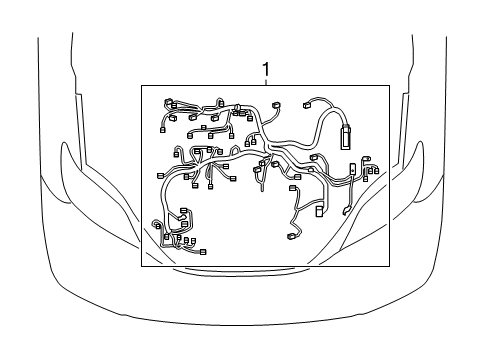 1