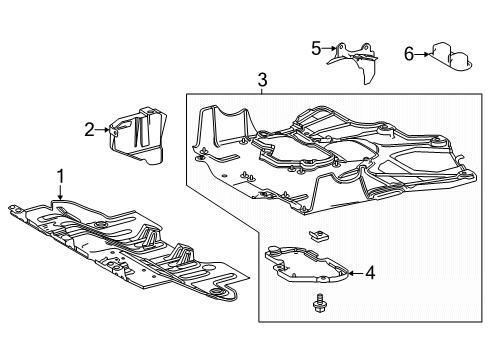 5
6
3
2
1
4