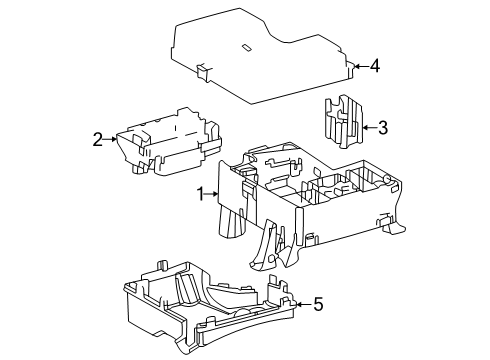 4
3
2
1
5