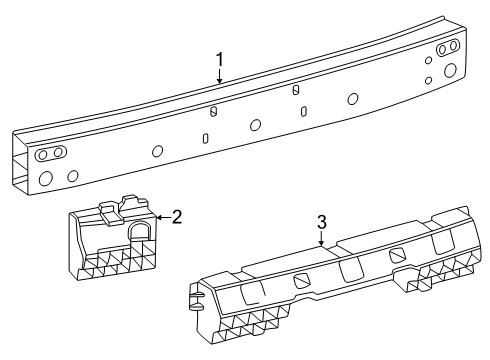 1
2
3