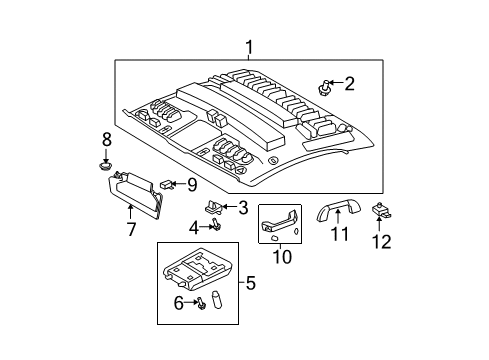 1
2
8
9
3
7
4
10
11
12
5
6