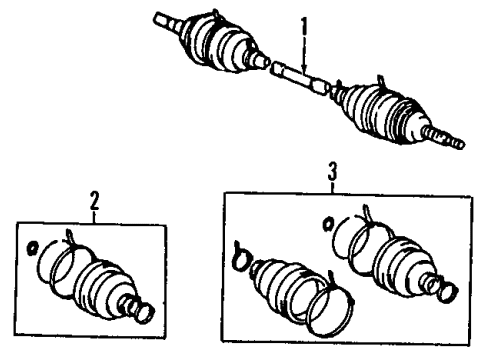 1

2

3