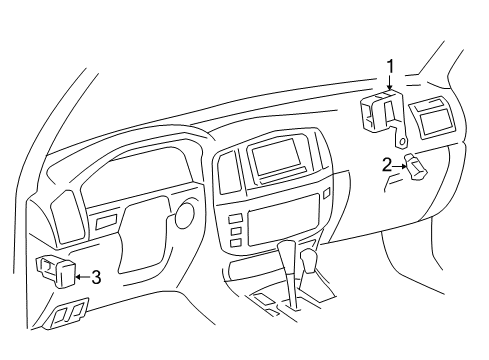 1
2
3