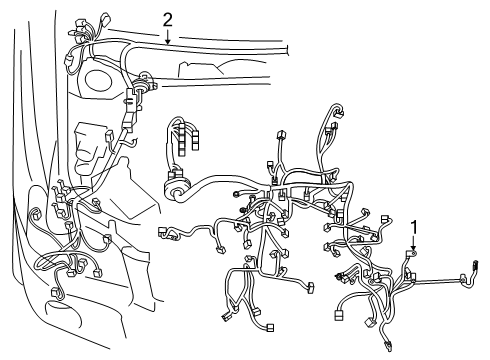 2
1