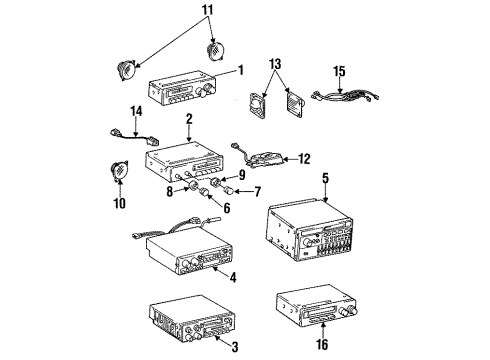 11
1
13
15
14
2
12
9
7
8
6
10
5
4
3
16