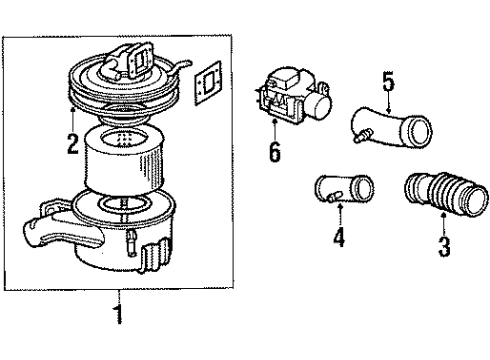 2
6
5
4
3
1