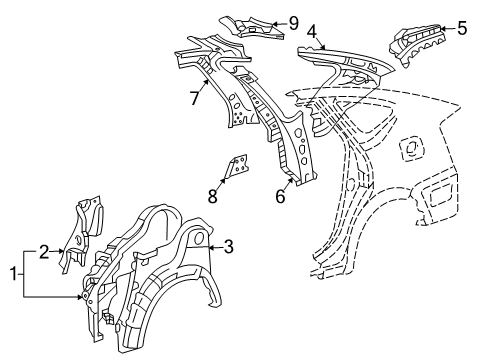 9
4
5
7
8
6
2
3
1