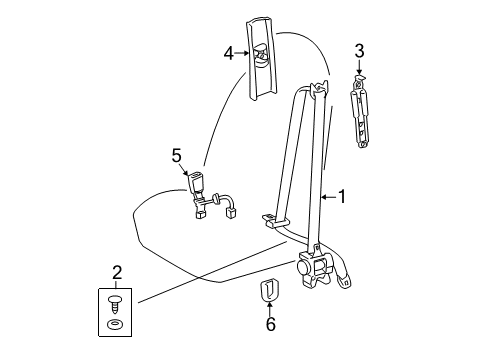 4
3
5
1
2
6