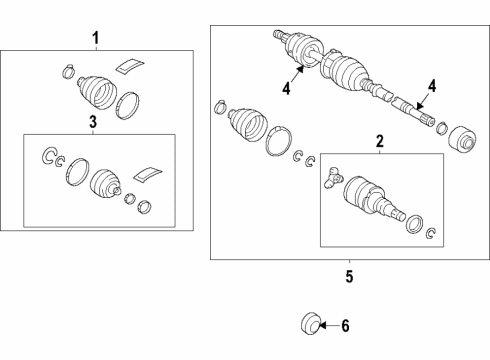 1
3
4
4
2
5
6