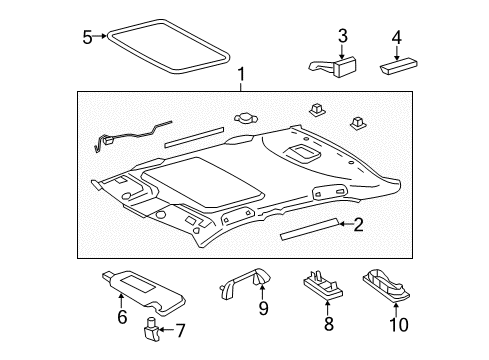 5
3
4
1
2
6
7
9
8
10