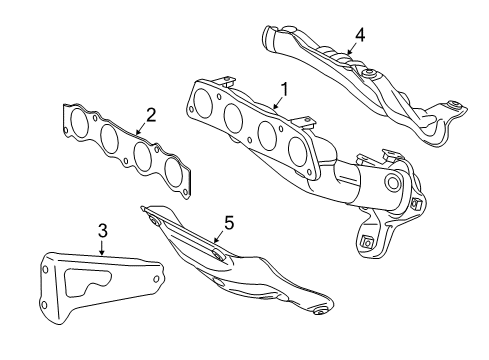 4
1
2
5
3