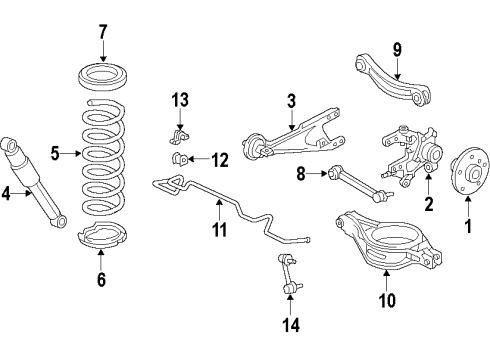 7
9
13
3
5
12
4
8
2
1
11
6
10
14