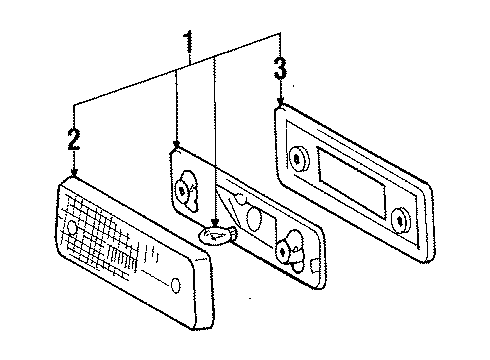 1
3
2