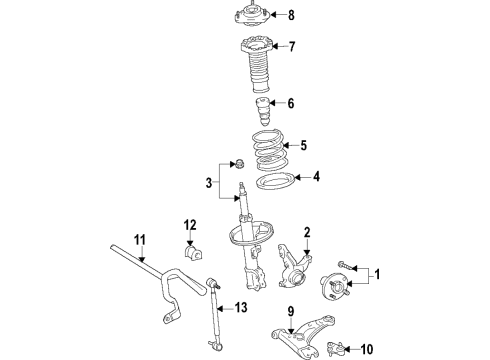 8
7
6
5
4
3
12
11
2
1
13
9
10