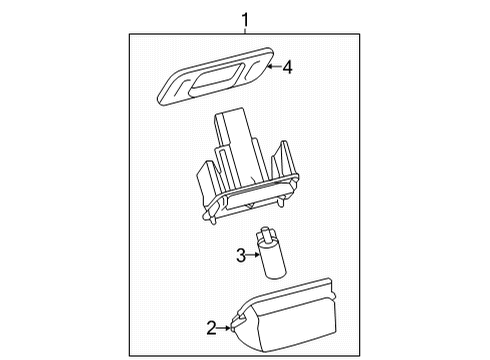 1
4
3
2