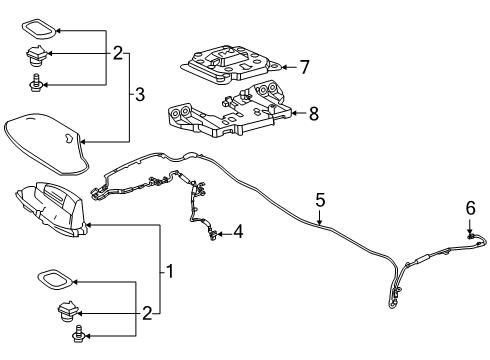 2
3
7
8
5
6
4
1
2