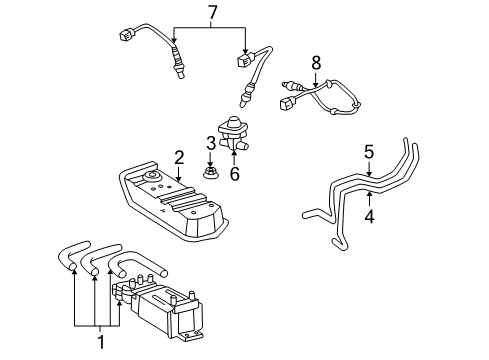 7
8
3
2
6
5
4
1