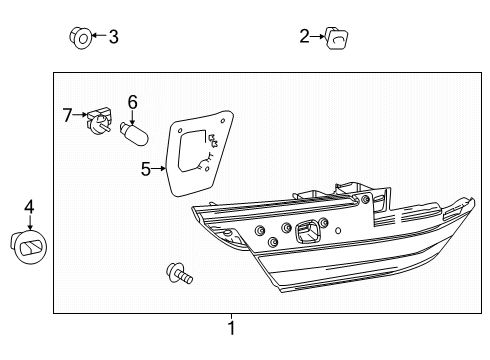 3
2
7
6
5
4
1