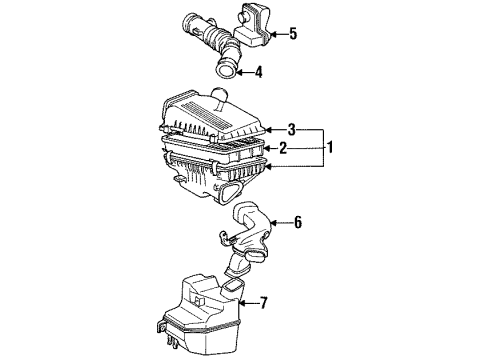 5
4
3
2
1
6
7